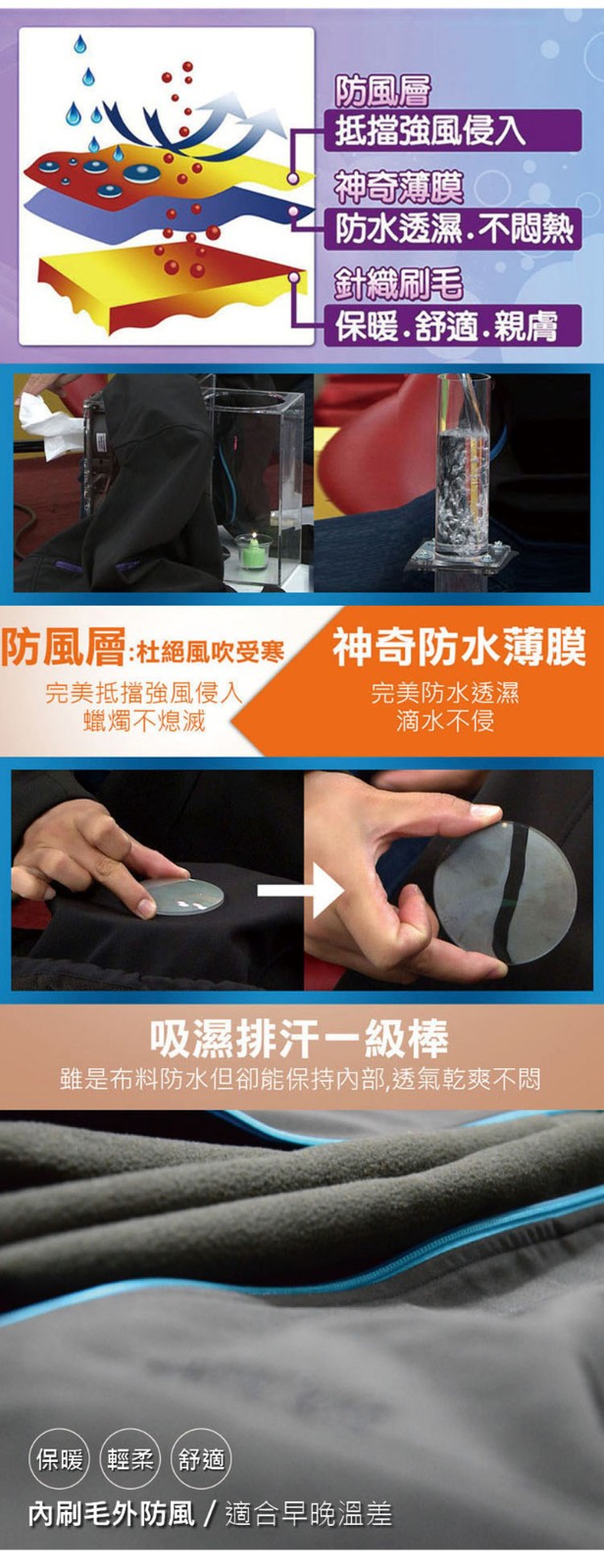 防風層
抵擋強風侵入
神奇薄膜
防水透濕.不悶熱
針織刷毛
保暖.舒適.親膚

防風層:杜絕風吹受寒
完美抵擋強風侵入
蠟燭不熄滅

神奇防水薄膜
完美防水透濕
滴水不侵

吸濕排汗一級棒
雖是布料防水但卻能保持內部,透氣乾爽不悶

保暖 輕柔 舒適
內刷毛外防風 / 適合早晚溫差